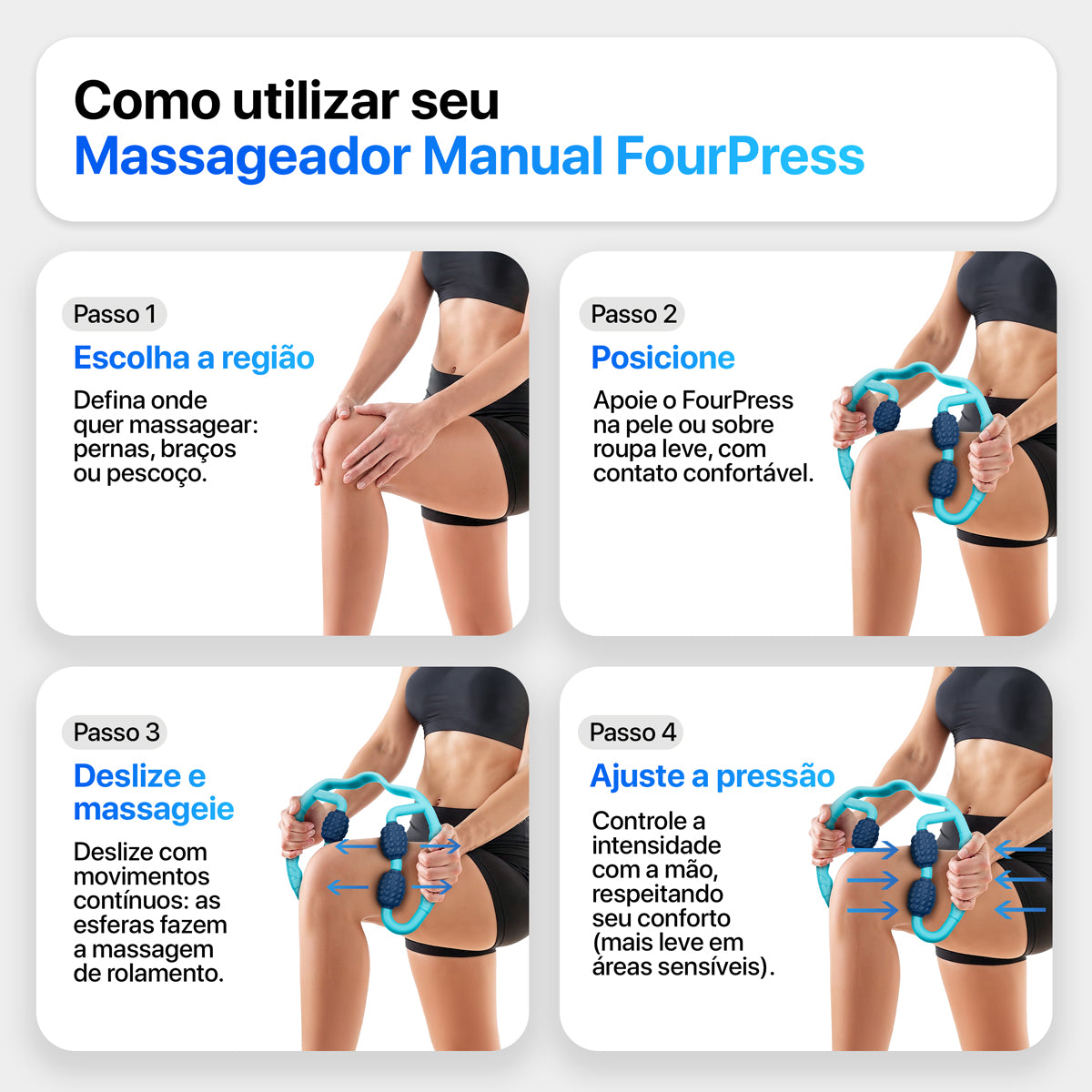 Como utilizar seu
Massageador Manual FourPress

Passo 1
Escolha a região
Defina onde quer massagear: pernas, braços ou pescoço.

Passo 2
Posicione
Apoie o FourPress na pele ou sobre roupa leve, com contato confortável.

Passo 3
Deslize e massageie
Deslize com movimentos contínuos: as esferas fazem a massagem de rolamento.

Passo 4
Ajuste a pressão
Controle a intensidade com a mão, respeitando seu conforto (mais leve em áreas sensíveis).